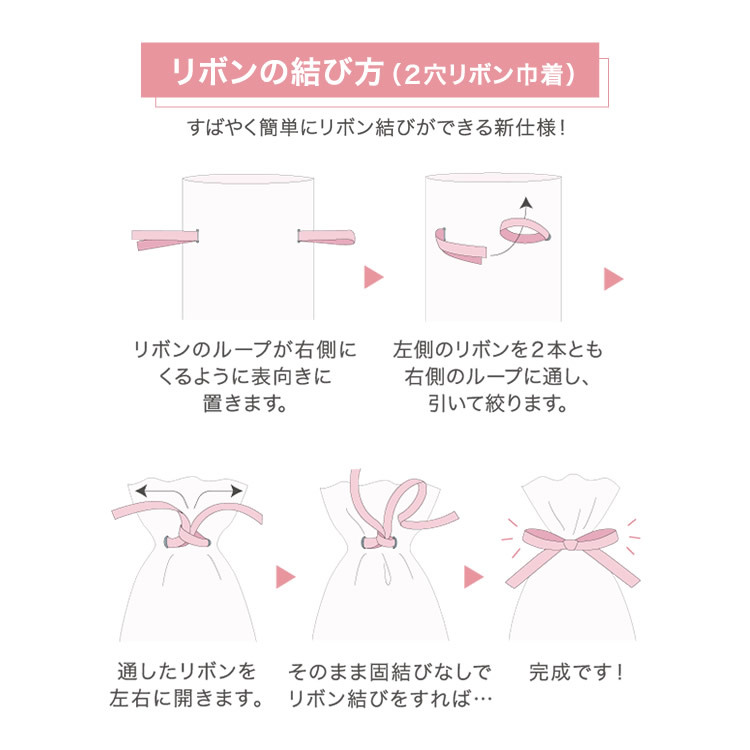 リボンの結び方（2穴リボン巾着）

すばやく簡単にリボン結びができる新仕様！

リボンのループが右側にくるように表向きに置きます。

左側のリボンを２本とも右側のループに通し、引いて絞ります。

通したリボンを左右に開きます。

そのまま固結びなしでリボン結びをすれば…

完成です！